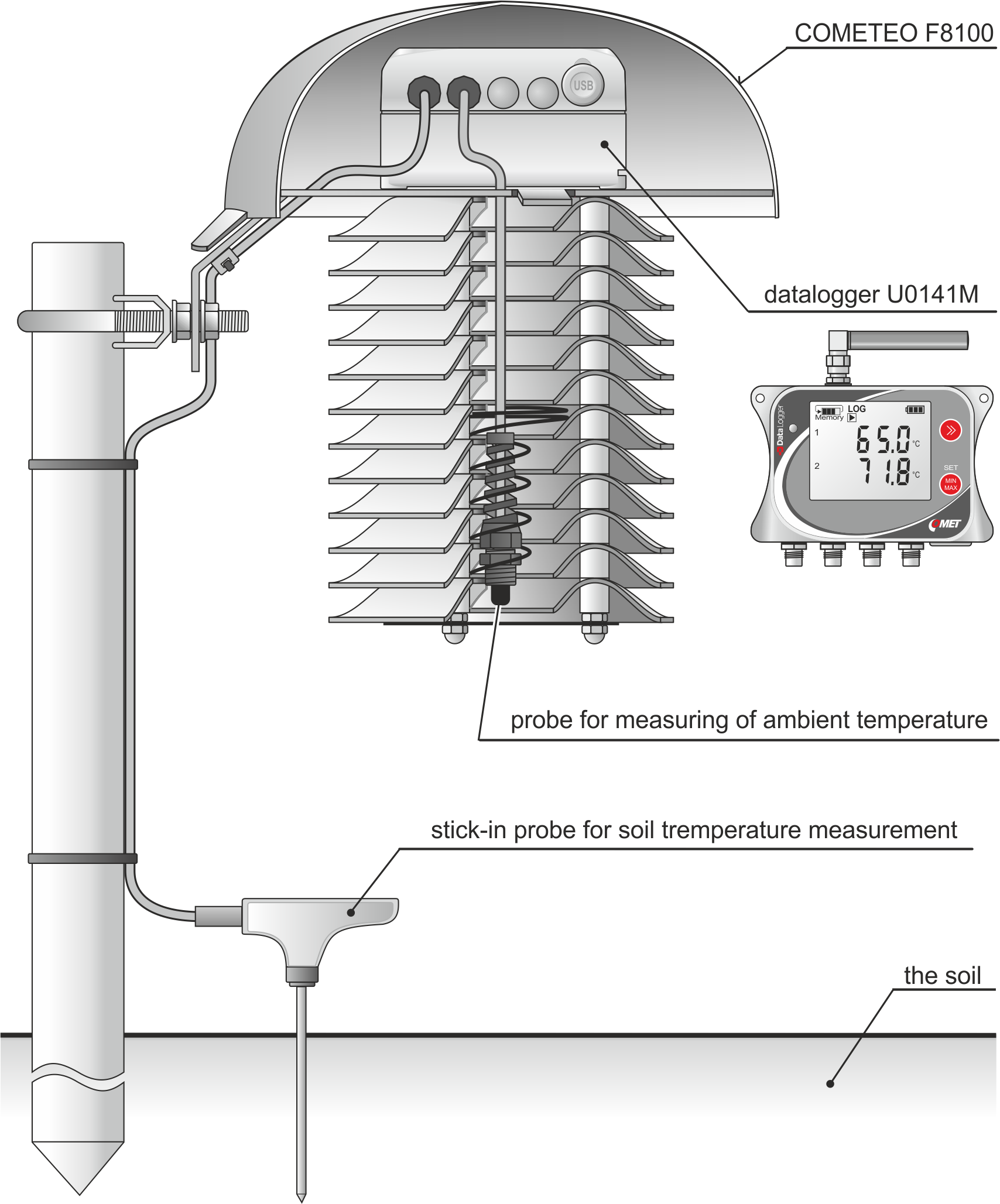 COMETEO F8100

USB

datalogger U0141M

Data Logger

Memory LOG

1 65.0 °C

2 71.8 °C

SET

MIN MAX

COMET

probe for measuring of ambient temperature

stick-in probe for soil tremperature measurement

the soil